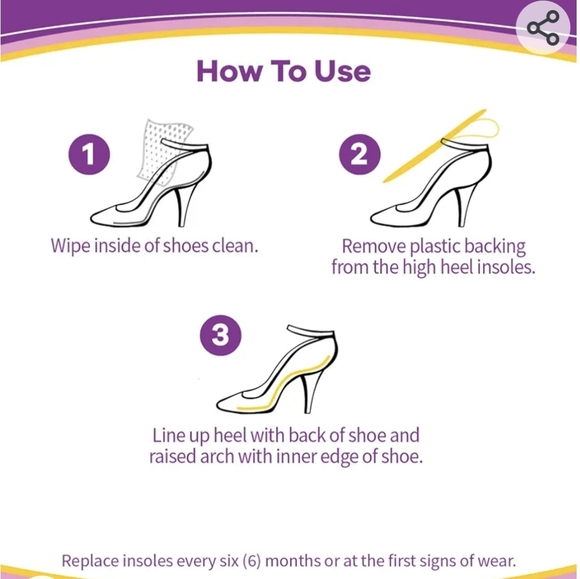 How To Use

1

Wipe inside of shoes clean.

2

Remove plastic backing from the high heel insoles.

3

Line up heel with back of shoe and raised arch with inner edge of shoe.

Replace insoles every six (6) months or at the first signs of wear.